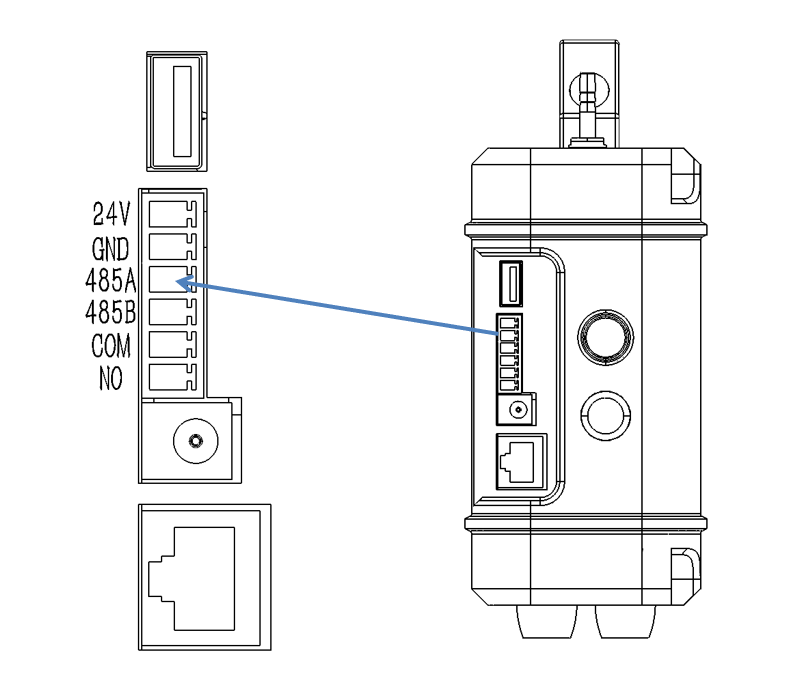 24V
GND
485A
485B
COM
NO